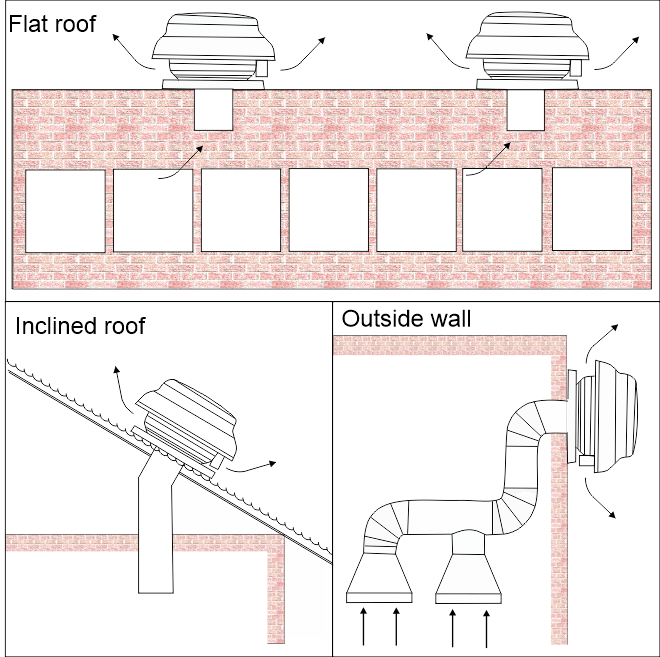 Flat roof

Inclined roof

Outside wall