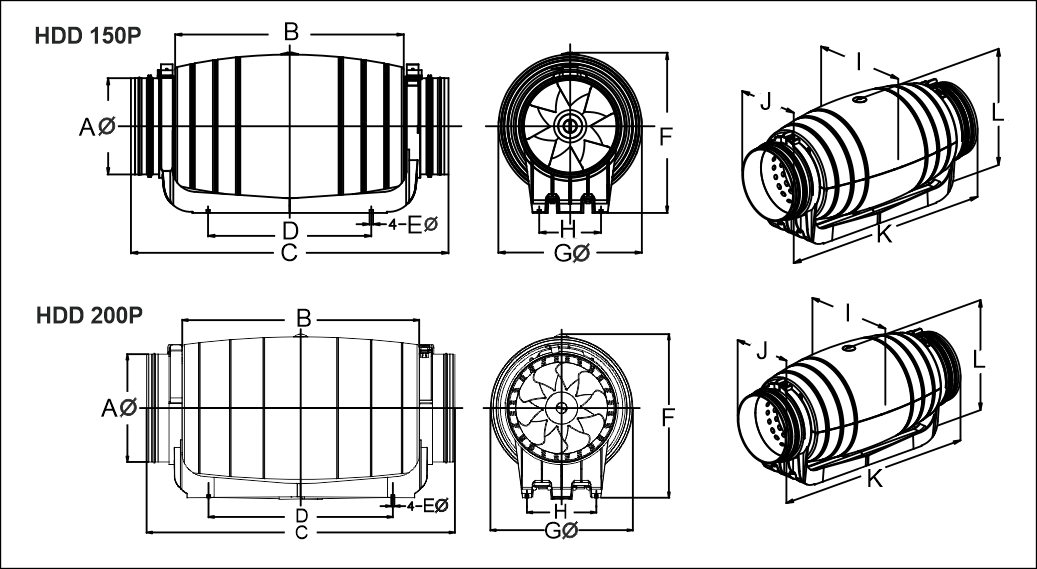 HDD 150P

B

AØ

D

4-EØ

C

F

H

GØ

I

J

L

K

HDD 200P

B

AØ

D

4-EØ

C

F

H

GØ

I

J

L

K